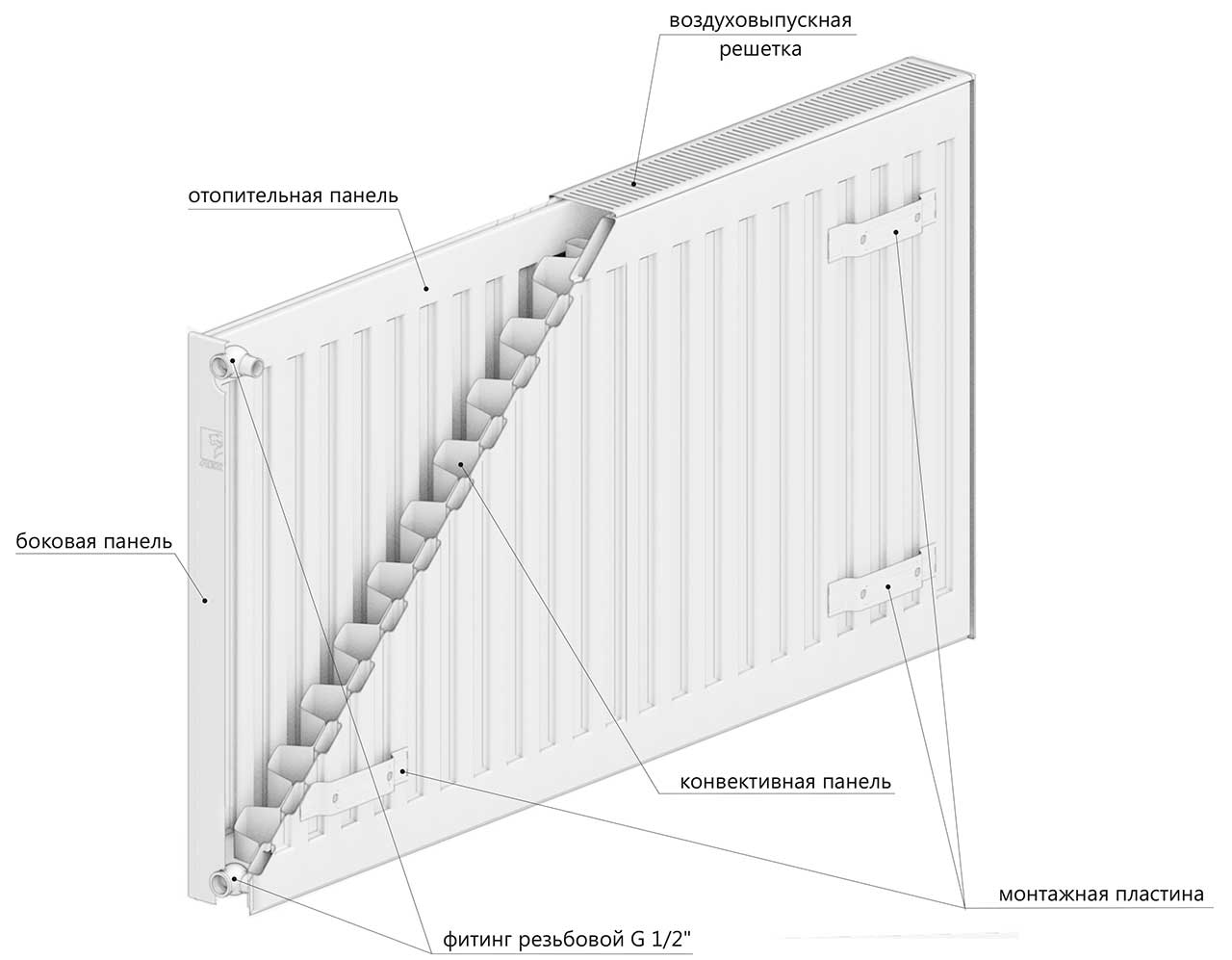 воздуховыпускная решетка

отопительная панель

боковая панель

конвективная панель

монтажная пластина

фитинг резьбовой G 1/2"