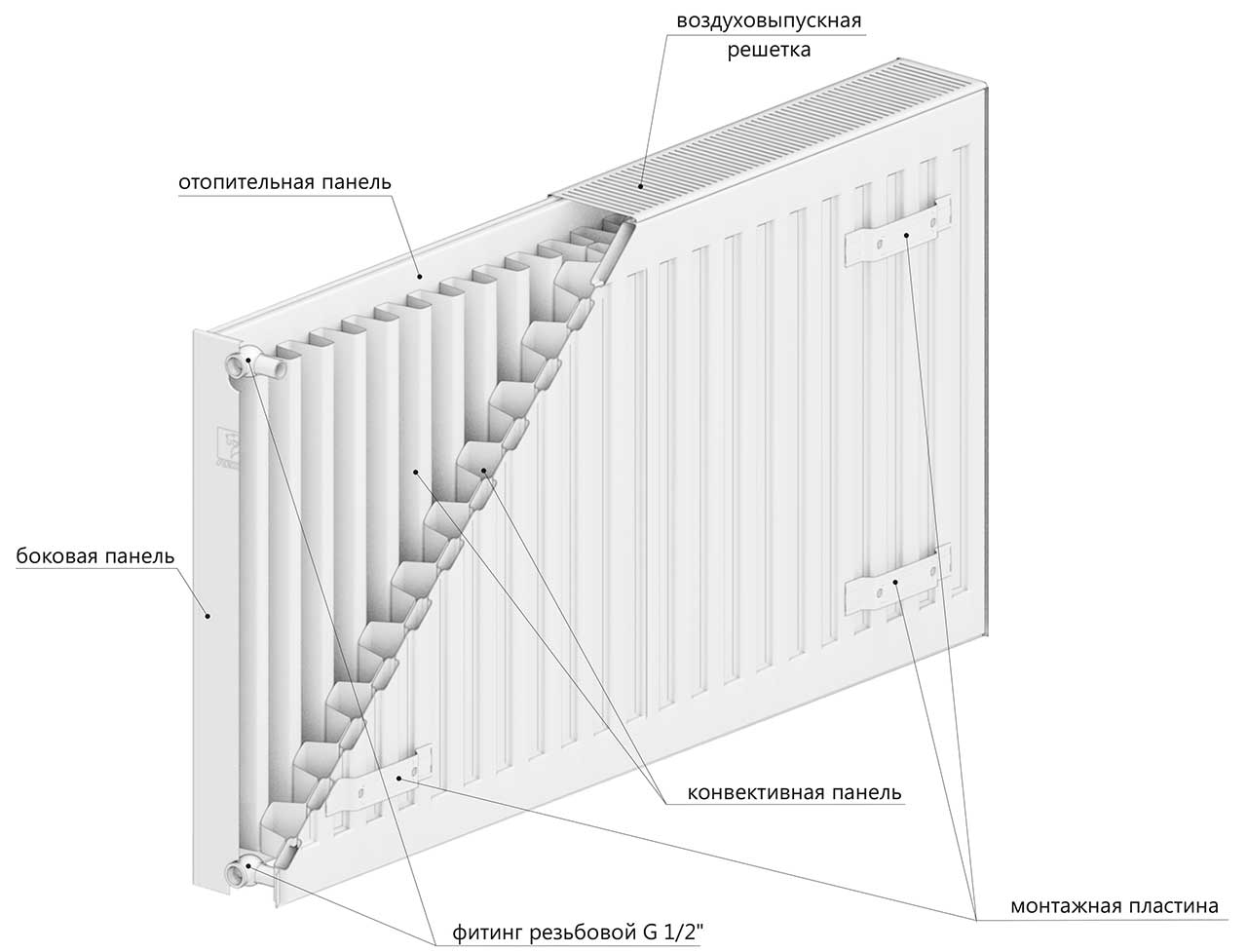 воздуховыпускная решетка

отопительная панель

боковая панель

конвективная панель

монтажная пластина

фитинг резьбовой G 1/2"